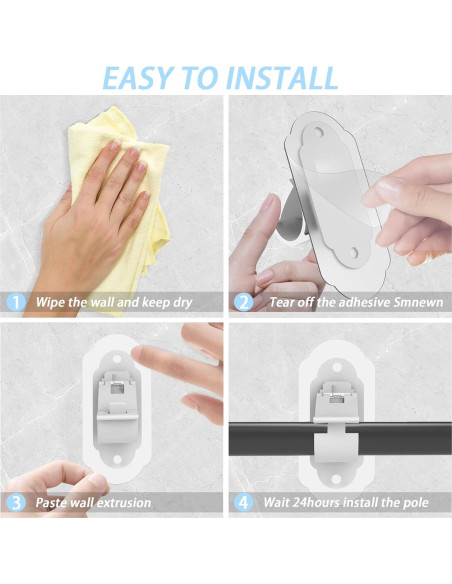 EASY TO INSTALL

1 Wipe the wall and keep dry

2 Tear off the adhesive Smnewn

3 Paste wall extrusion

4 Wait 24hours install the pole