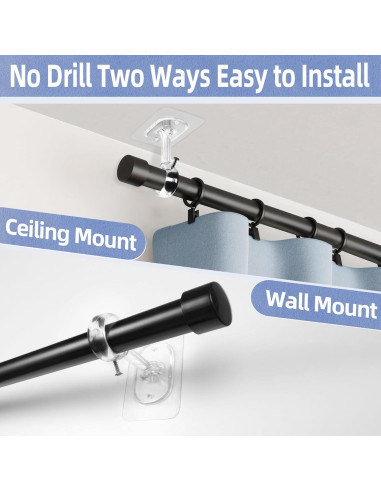 No Drill Two Ways Easy to Install

Ceiling Mount

Wall Mount