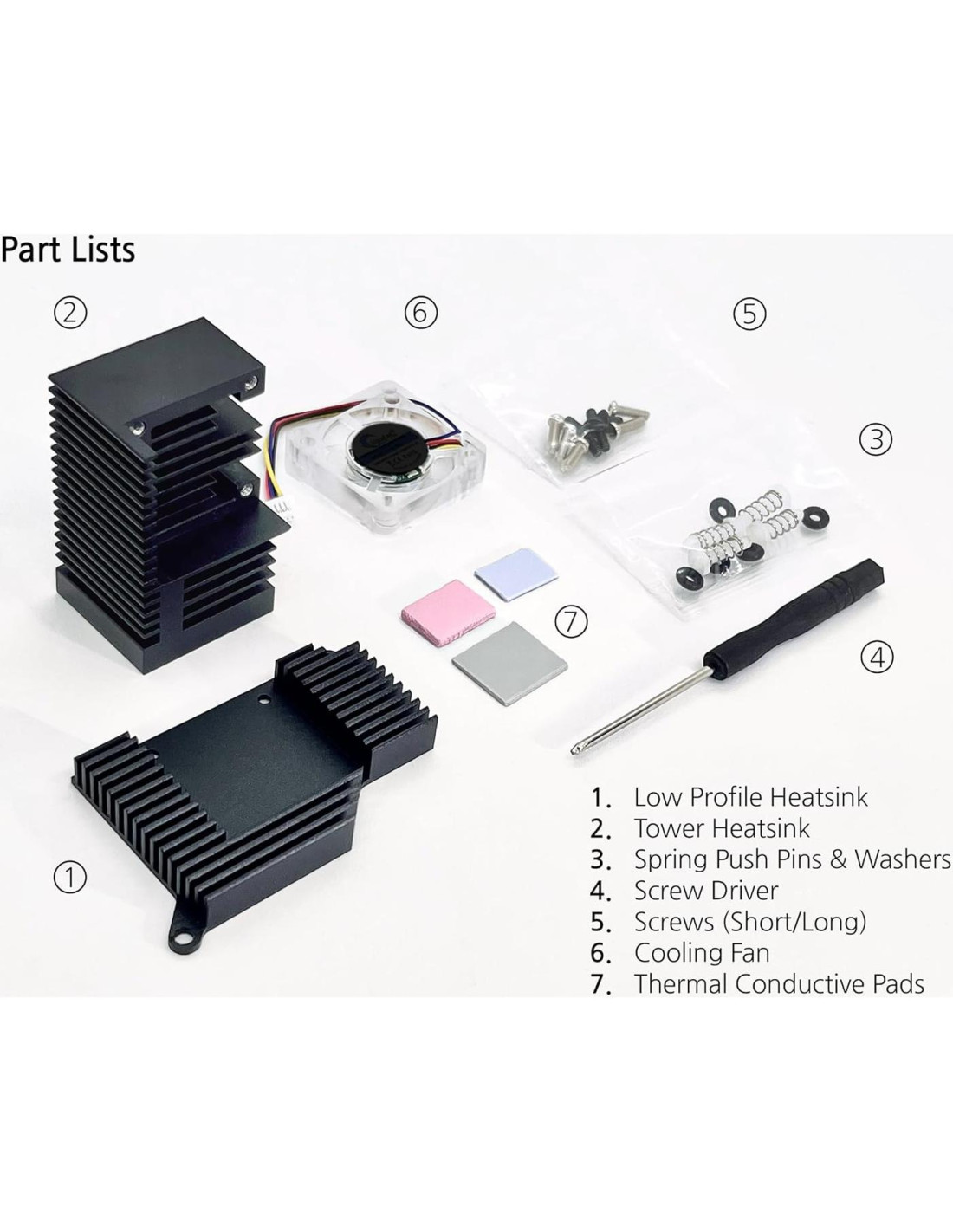 Part Lists

②

⑥

⑤

③

⑦

④

①

1. Low Profile Heatsink
2. Tower Heatsink
3. Spring Push Pins & Washers
4. Screw Driver
5. Screws (Short/Long)
6. Cooling Fan
7. Thermal Conductive Pads