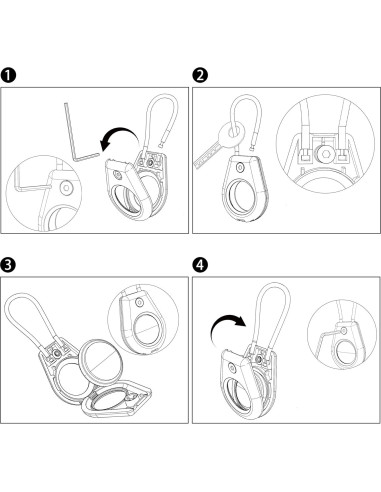 1

2

3

4