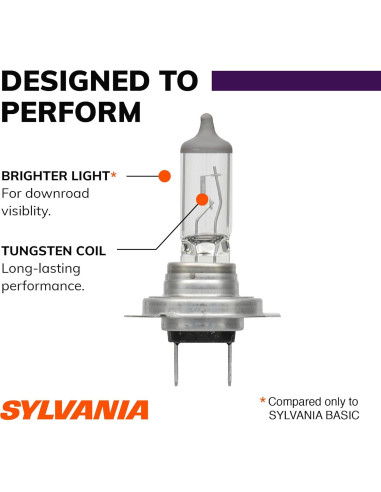 DESIGNED TO PERFORM

BRIGHTER LIGHT*
For downroad visiblity.

TUNGSTEN COIL
Long-lasting performance.

SYLVANIA

* Compared only to SYLVANIA BASIC