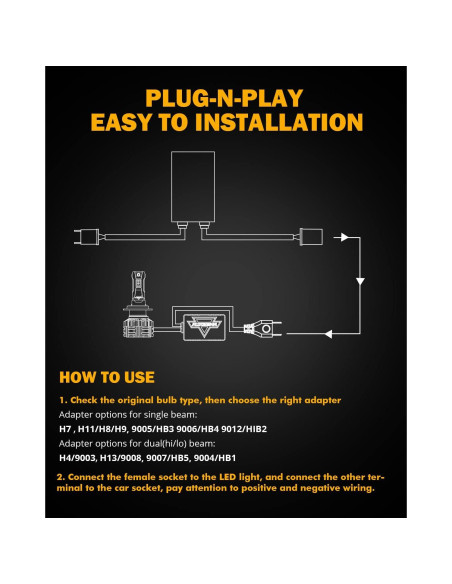 PLUG-N-PLAY
EASY TO INSTALLATION

HOW TO USE

1. Check the original bulb type, then choose the right adapter
Adapter options for single beam:
H7 , H11/H8/H9, 9005/HB3 9006/HB4 9012/HIB2
Adapter options for dual(hi/lo) beam:
H4/9003, H13/9008, 9007/HB5, 9004/HB1

2. Connect the female socket to the LED light, and connect the other terminal to the car socket, pay attention to positive and negative wiring.