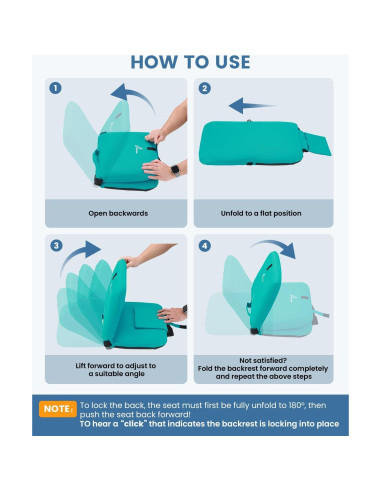 HOW TO USE

1

Open backwards

2

Unfold to a flat position

3

Lift forward to adjust to a suitable angle

4

Not satisfied?
Fold the backrest forward completely and repeat the above steps

NOTE: To lock the back, the seat must first be fully unfold to 180°, then push the seat back forward!
TO hear a "click" that indicates the backrest is locking into place