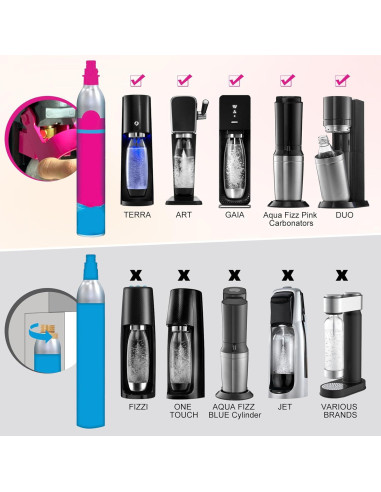 TERRA
ART
GAIA
Aqua Fizz Pink Carbonators
DUO

X
X
X
X
X

FIZZI
ONE TOUCH
AQUA FIZZ BLUE Cylinder
JET
VARIOUS BRANDS