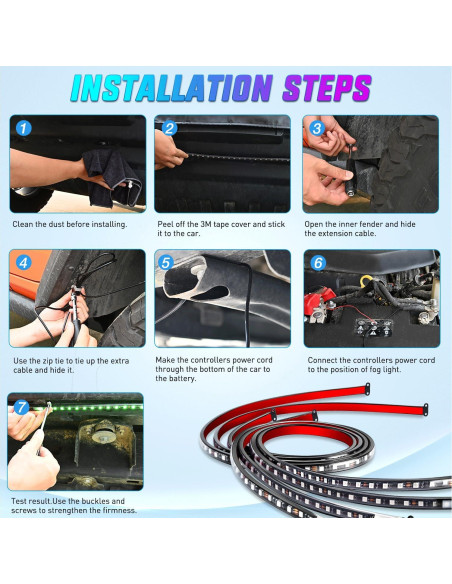 INSTALLATION STEPS

1

Clean the dust before installing.

2

Peel off the 3M tape cover and stick it to the car.

3

Open the inner fender and hide the extension cable.

4

Use the zip tie to tie up the extra cable and hide it.

5

Make the controllers power cord through the bottom of the car to the battery.

6

Connect the controllers power cord to the position of fog light.

7

Test result.Use the buckles and screws to strengthen the firmness.