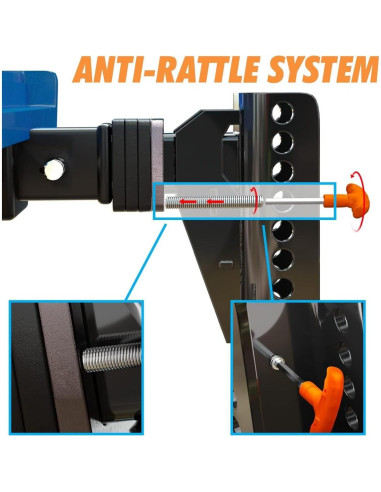 ANTI-RATTLE SYSTEM