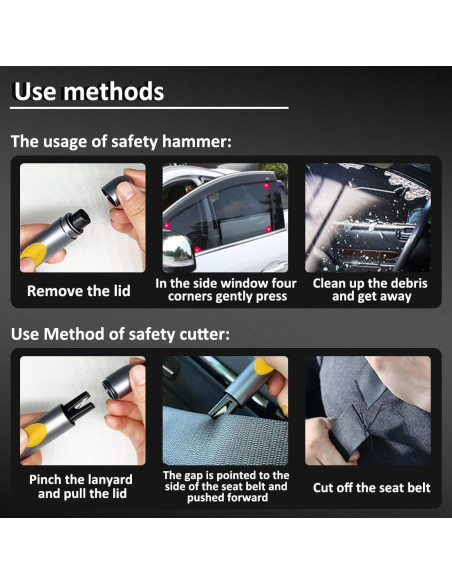 Use methods

The usage of safety hammer:

Remove the lid

In the side window four corners gently press

Clean up the debris and get away

Use Method of safety cutter:

Pinch the lanyard and pull the lid

The gap is pointed to the side of the seat belt and pushed forward

Cut off the seat belt