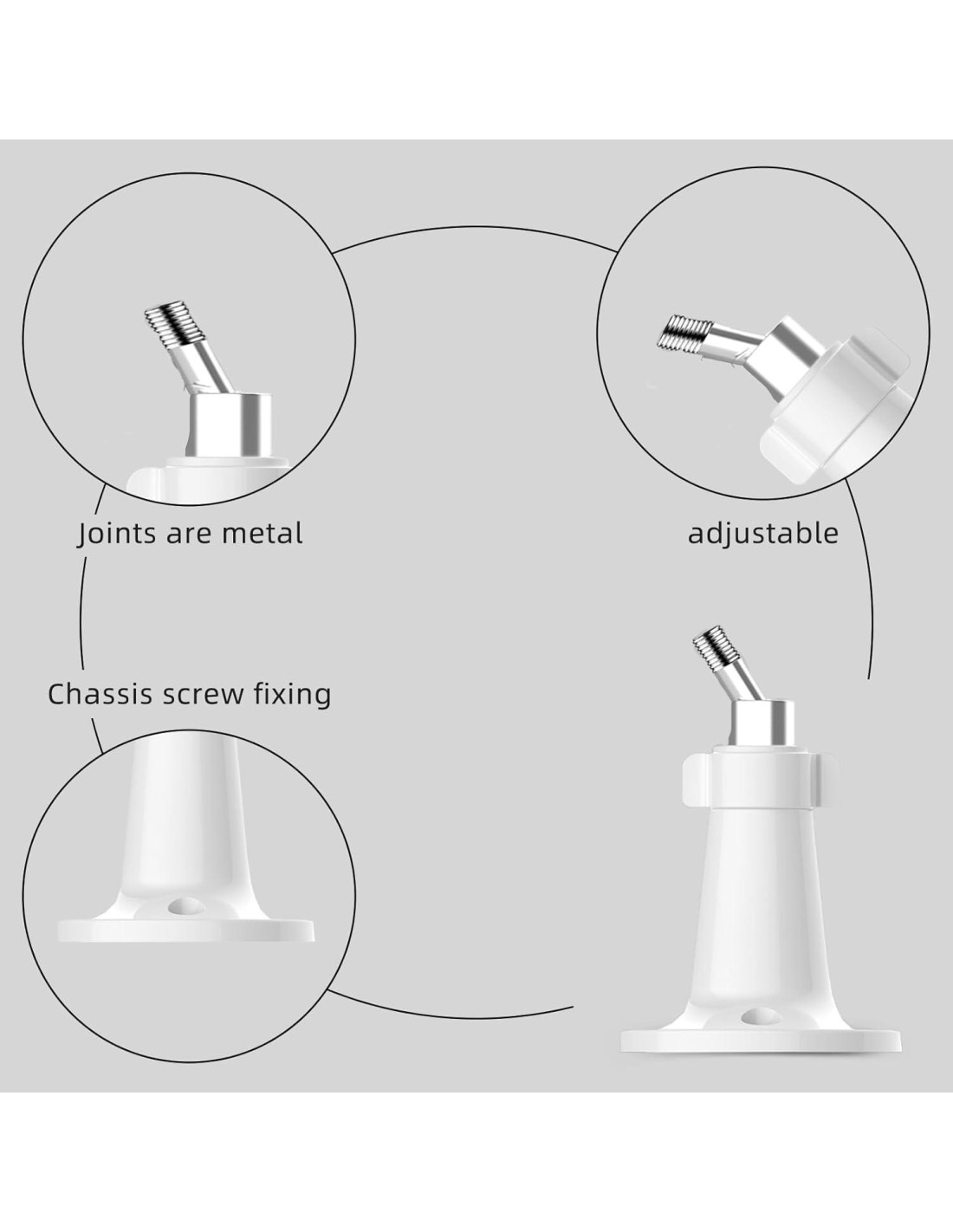 Joints are metal

adjustable

Chassis screw fixing