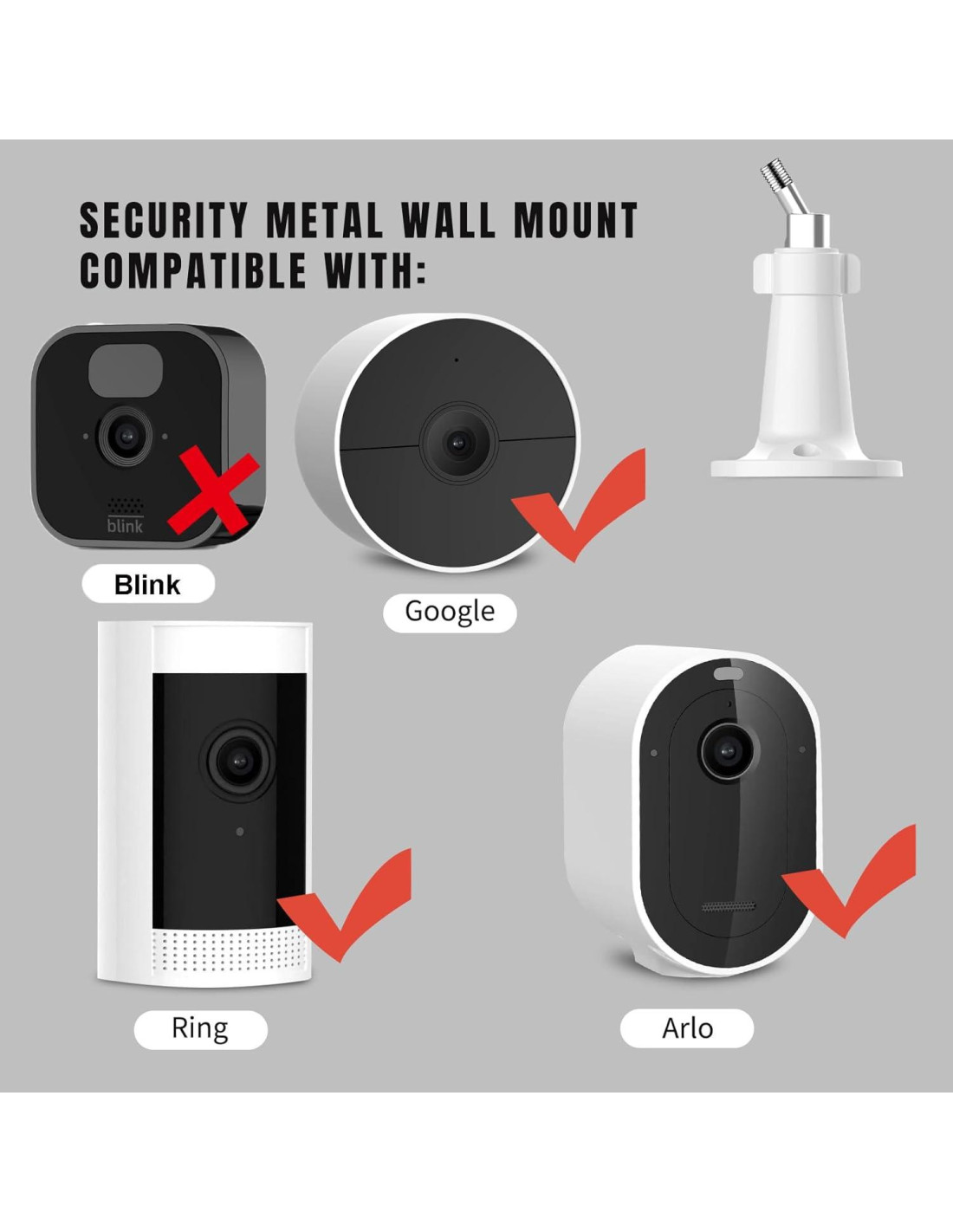 SECURITY METAL WALL MOUNT COMPATIBLE WITH:

blink

Blink

Google

Ring

Arlo