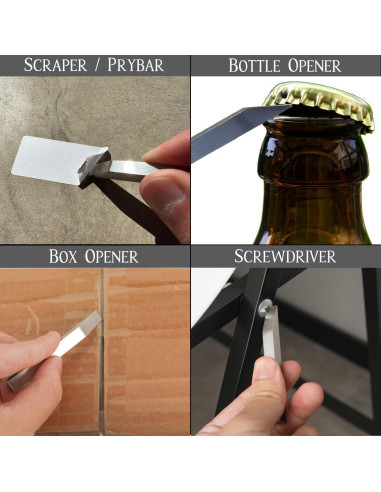 SCRAPER / PRYBAR

BOTTLE OPENER

BOX OPENER

SCREWDRIVER