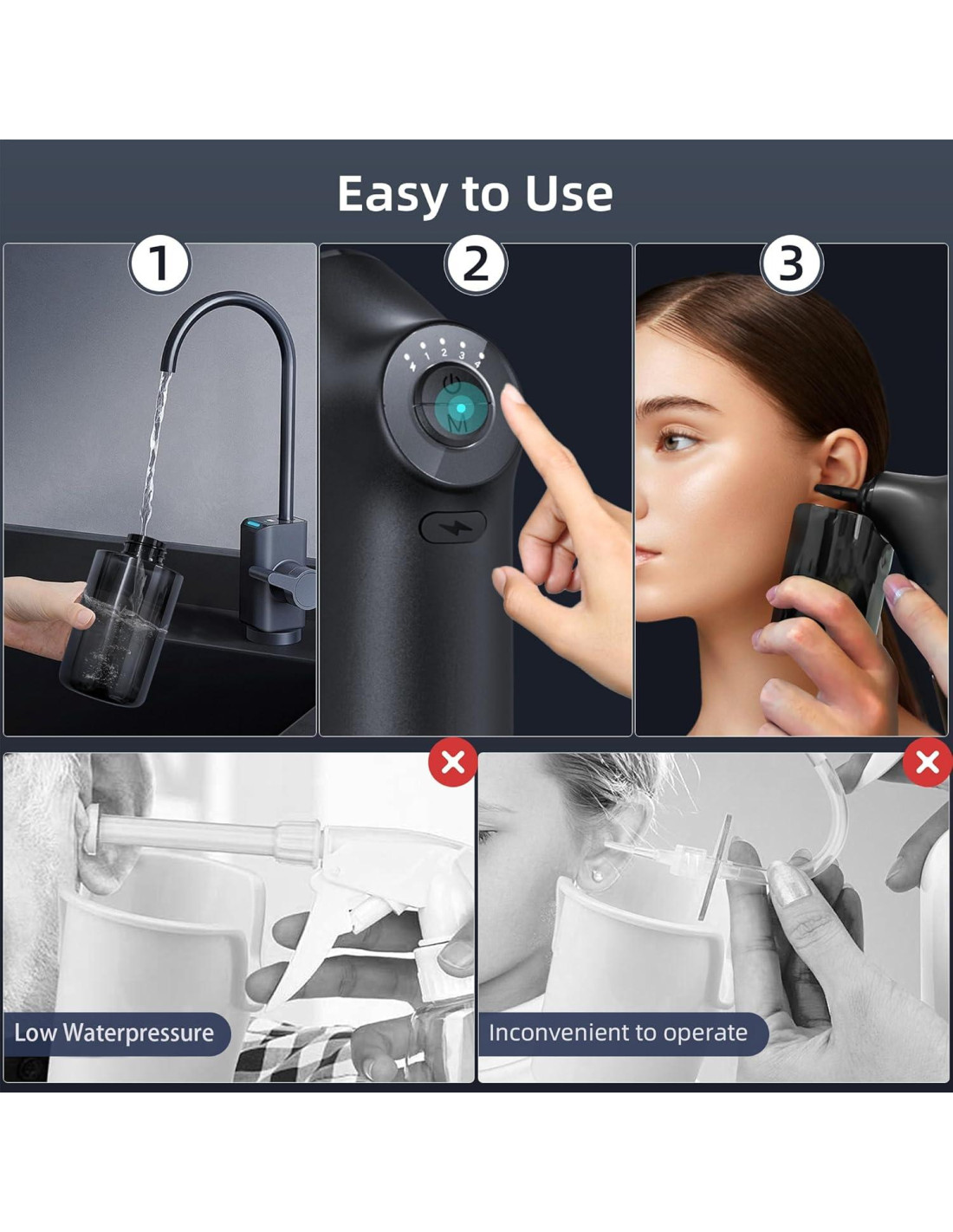 Easy to Use

1

2

1 2 3 4

M

3

Low Waterpressure

Inconvenient to operate