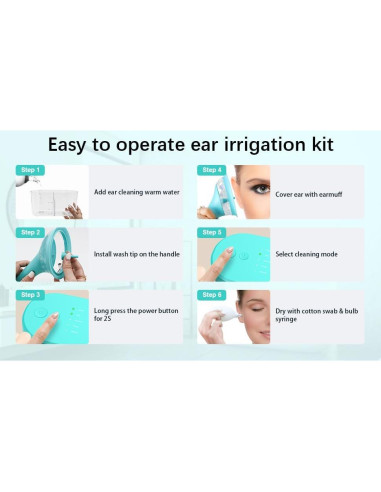 Easy to operate ear irrigation kit

Step 1
Add ear cleaning warm water

Step 2
Install wash tip on the handle

Step 3
Long press the power button for 2S

Step 4
Cover ear with earmuff

Step 5
Select cleaning mode

Step 6
Dry with cotton swab & bulb syringe