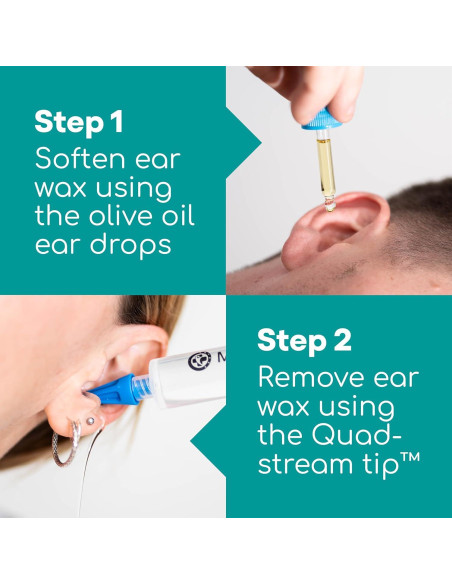 Step 1
Soften ear wax using the olive oil ear drops

M

Step 2
Remove ear wax using the Quad-stream tip™