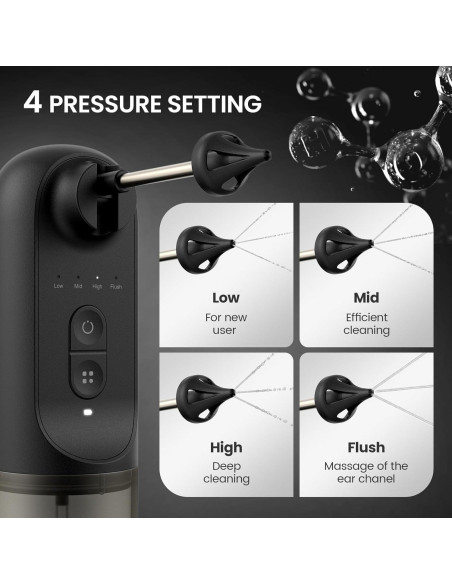 4 PRESSURE SETTING

Low Mid High Flush

Low
For new user

Mid
Efficient cleaning

High
Deep cleaning

Flush
Massage of the ear chanel