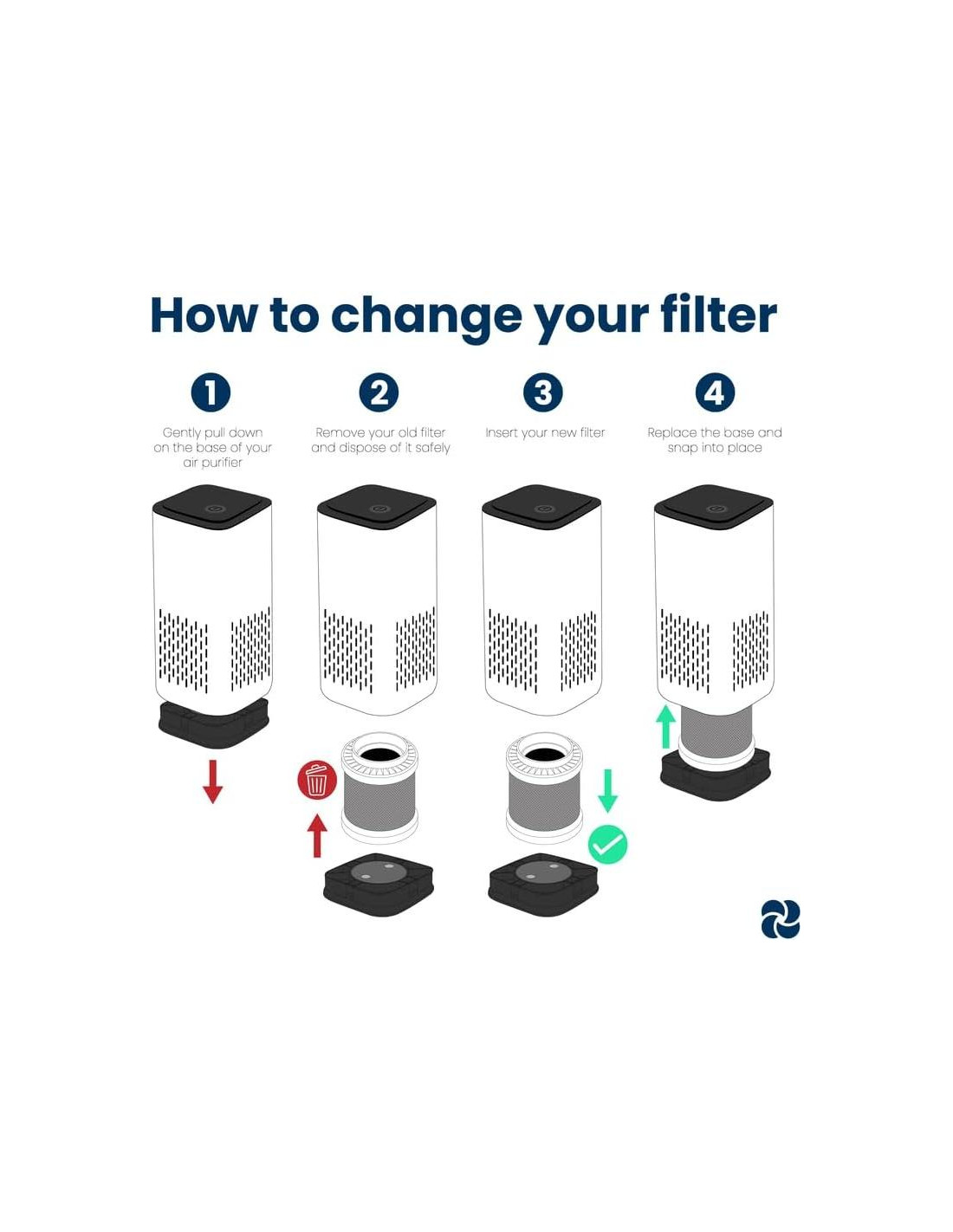 How to change your filter

1
Gently pull down on the base of your air purifier

2
Remove your old filter and dispose of it safely

3
Insert your new filter

4
Replace the base and snap into place