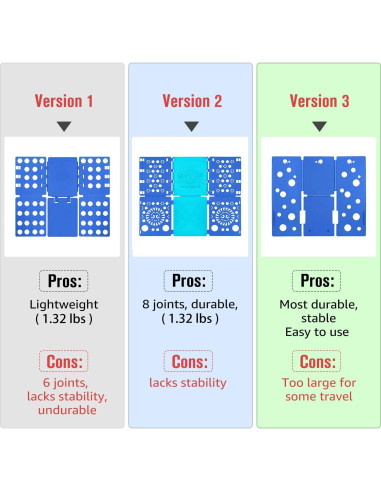 Version 1

Pros:

Lightweight ( 1.32 lbs )

Cons:

6 joints, lacks stability, undurable

Version 2

Pros:

8 joints, durable, ( 1.32 lbs )

Cons:

lacks stability

Version 3

Pros:

Most durable, stable
Easy to use

Cons:

Too large for some travel