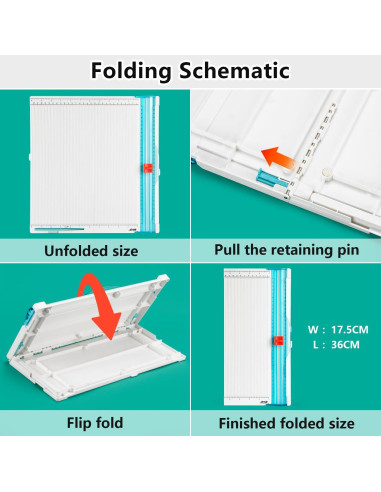 Folding Schematic

Unfolded size

Pull the retaining pin

Flip fold

W : 17.5CM
L : 36CM

Finished folded size