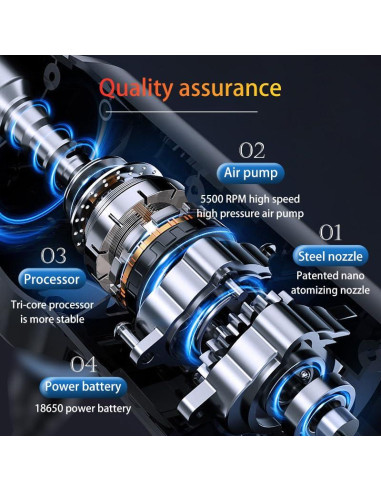 Quality assurance

02
Air pump
5500 RPM high speed high pressure air pump

01
Steel nozzle
Patented nano atomizing nozzle

03
Processor
Tri-core processor is more stable

04
Power battery
18650 power battery