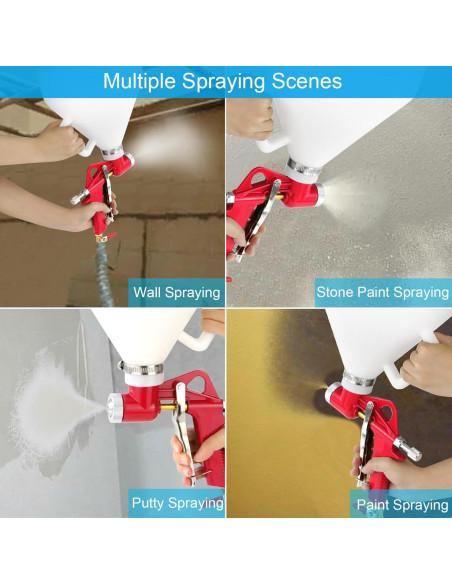 Multiple Spraying Scenes

Wall Spraying

Stone Paint Spraying

Putty Spraying

Paint Spraying