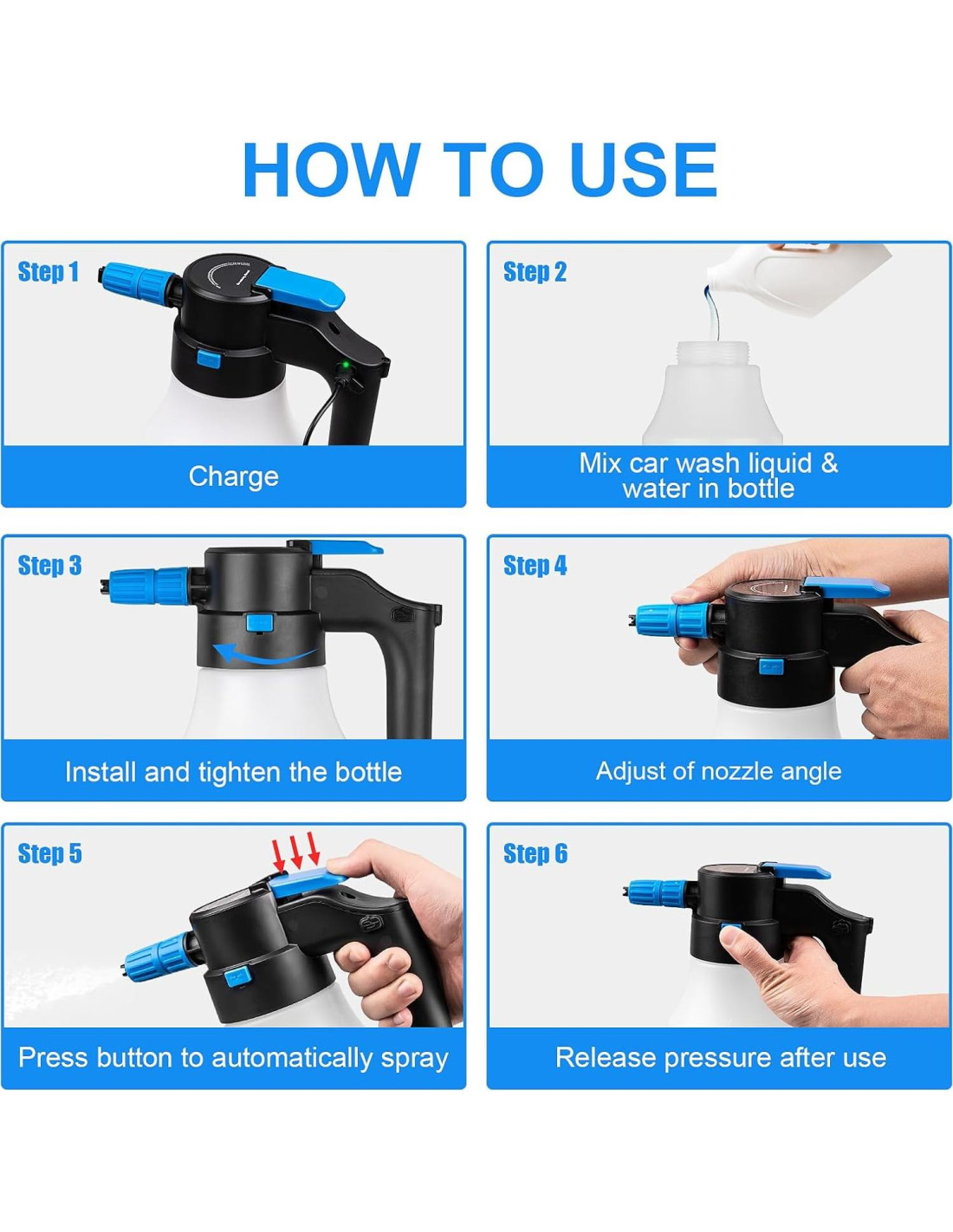 HOW TO USE

Step 1

Charge

Step 2

Mix car wash liquid & water in bottle

Step 3

Install and tighten the bottle

Step 4

Adjust of nozzle angle

Step 5

Press button to automatically spray

Step 6

Release pressure after use