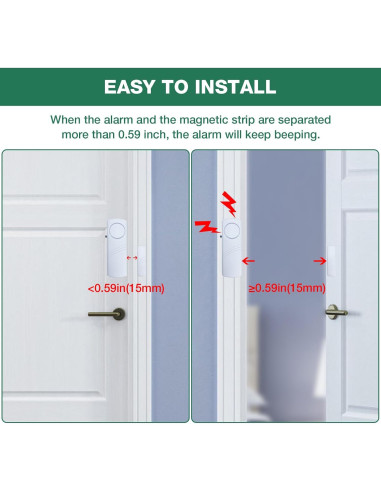 EASY TO INSTALL

When the alarm and the magnetic strip are separated more than 0.59 inch, the alarm will keep beeping.

<0.59in(15mm)

≥0.59in(15mm)