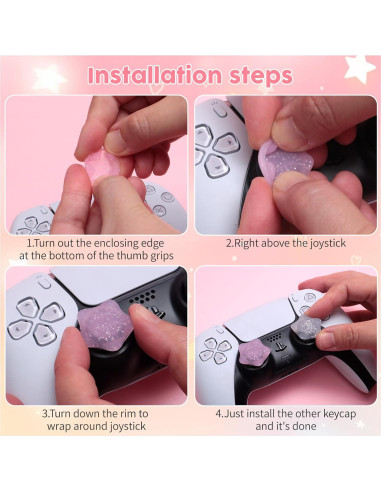 Installation steps

1.Turn out the enclosing edge at the bottom of the thumb grips

2.Right above the joystick

3.Turn down the rim to wrap around joystick

4.Just install the other keycap and it's done