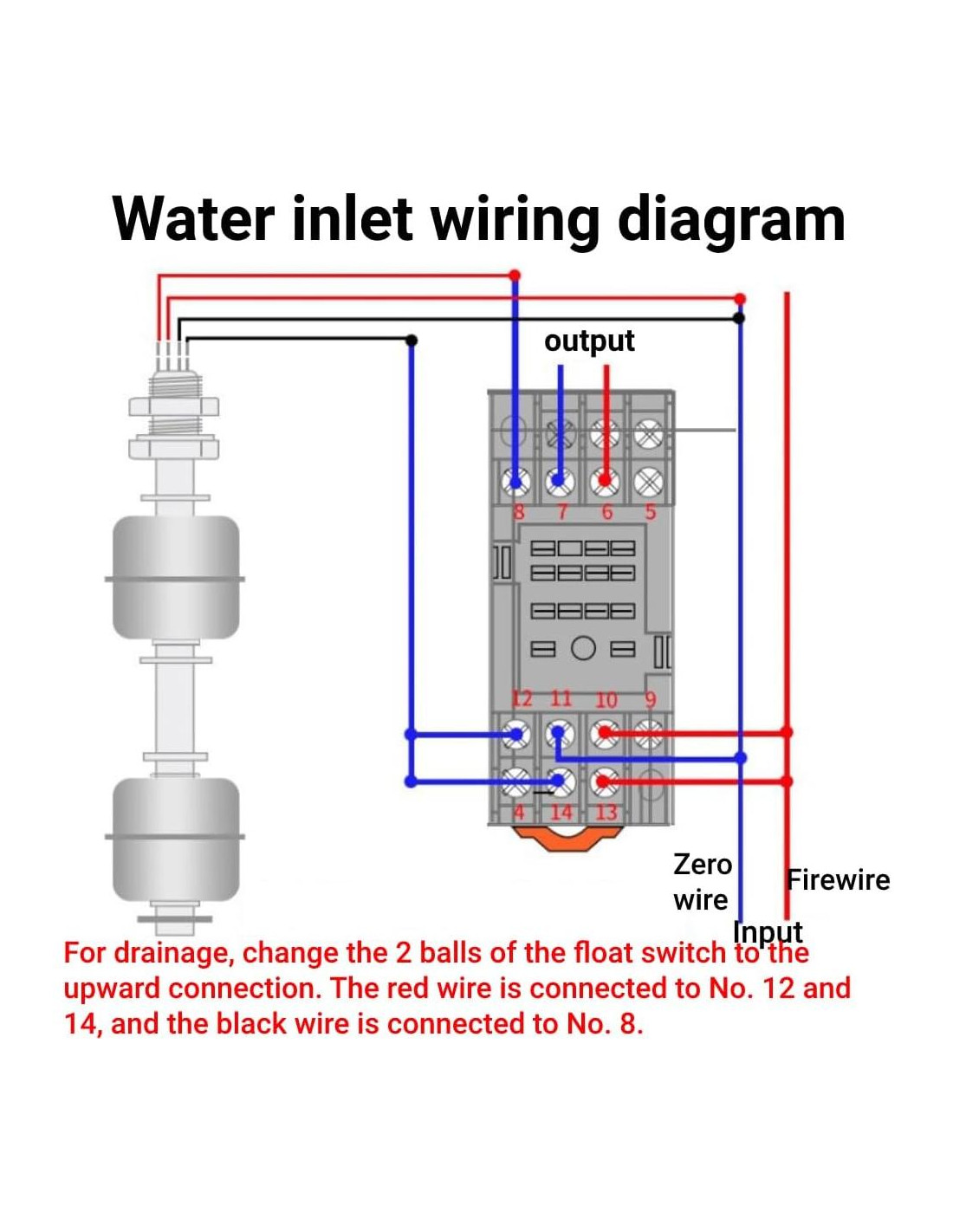 Water inlet wiring diagram

output

8 7 6 5

12 11 10 9

4 14 13

Zero wire

Firewire

Input

For drainage, change the 2 balls of the float switch to the upward connection. The red wire is connected to No. 12 and 14, and the black wire is connected to No. 8.