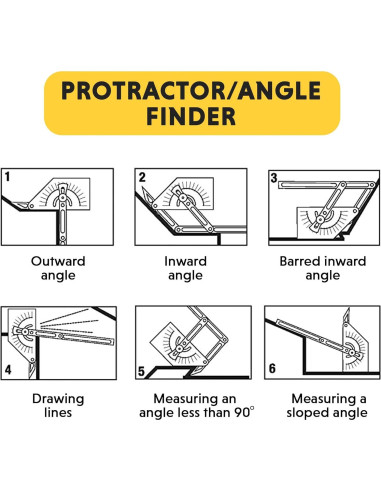 PROTRACTOR/ANGLE FINDER

1

Outward angle

2

Inward angle

3

Barred inward angle

4

Drawing lines

5

Measuring an angle less than 90°

6

Measuring a sloped angle