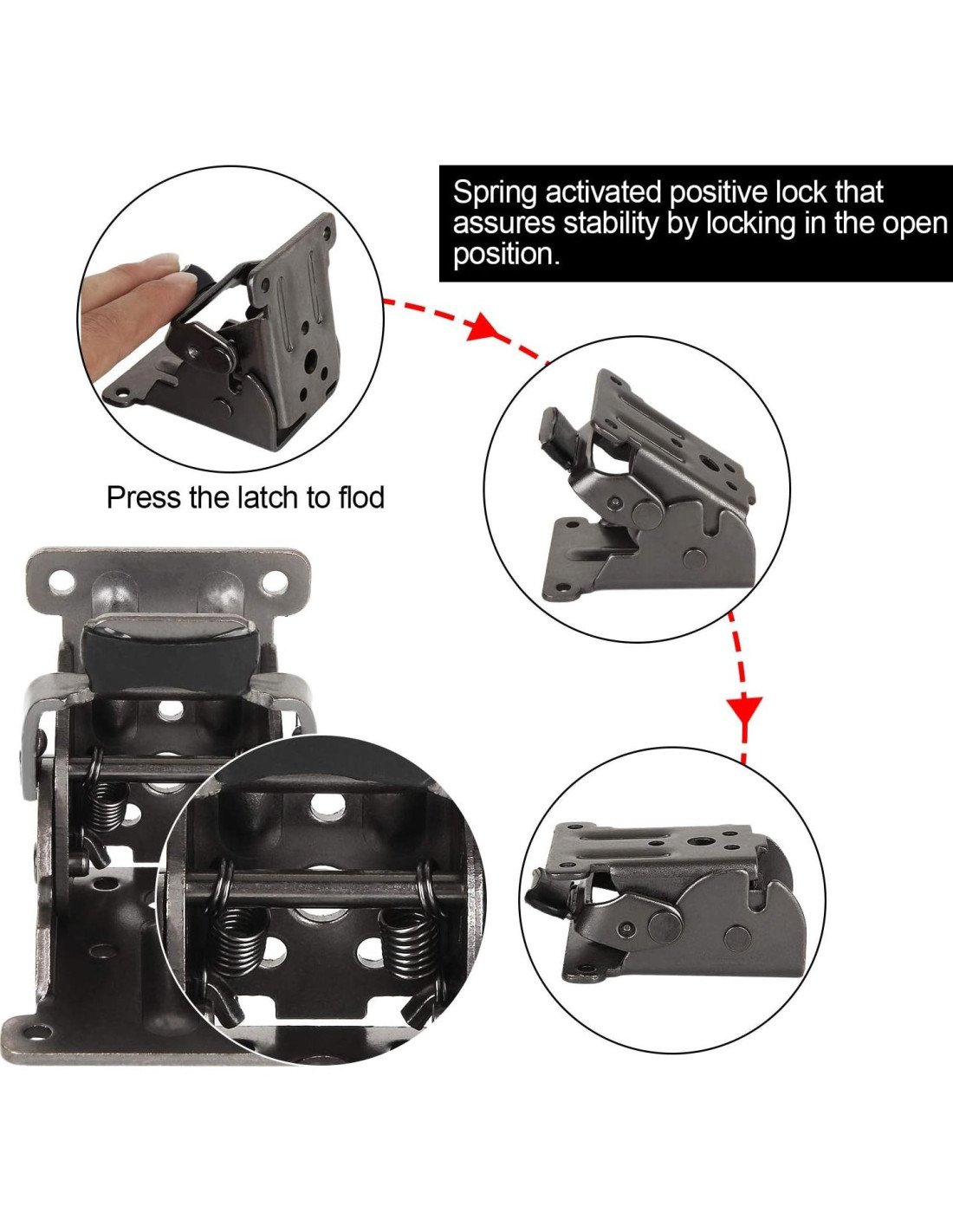 Spring activated positive lock that assures stability by locking in the open position.

Press the latch to flod