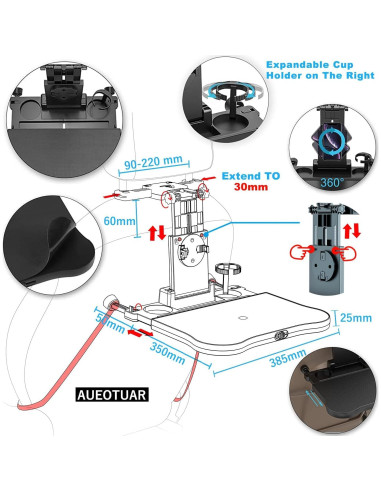 Expandable Cup Holder on The Right

90-220 mm

Extend TO 30mm

360°

60mm

50mm

350mm

385mm

25mm

AUEOTUAR