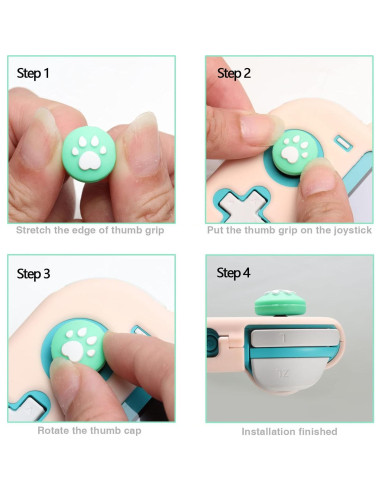 Step 1

Stretch the edge of thumb grip

Step 2

Put the thumb grip on the joystick

Step 3

Rotate the thumb cap

Step 4

L

ZL

Installation finished