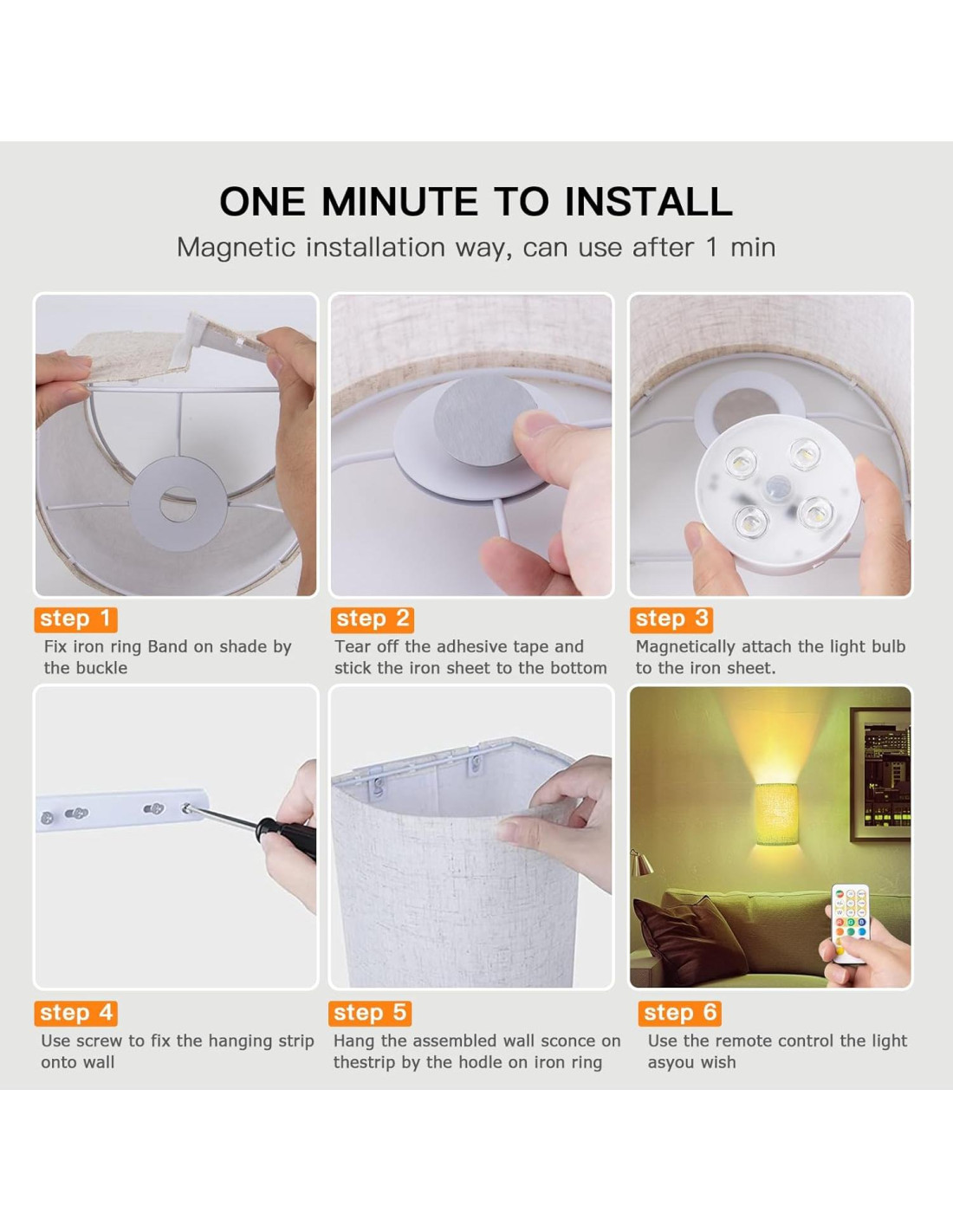 ONE MINUTE TO INSTALL

Magnetic installation way, can use after 1 min

step 1

Fix iron ring Band on shade by the buckle

step 2

Tear off the adhesive tape and stick the iron sheet to the bottom

step 3

Magnetically attach the light bulb to the iron sheet.

step 4

Use screw to fix the hanging strip onto wall

step 5

Hang the assembled wall sconce on thestrip by the hodle on iron ring

step 6

Use the remote control the light asyou wish