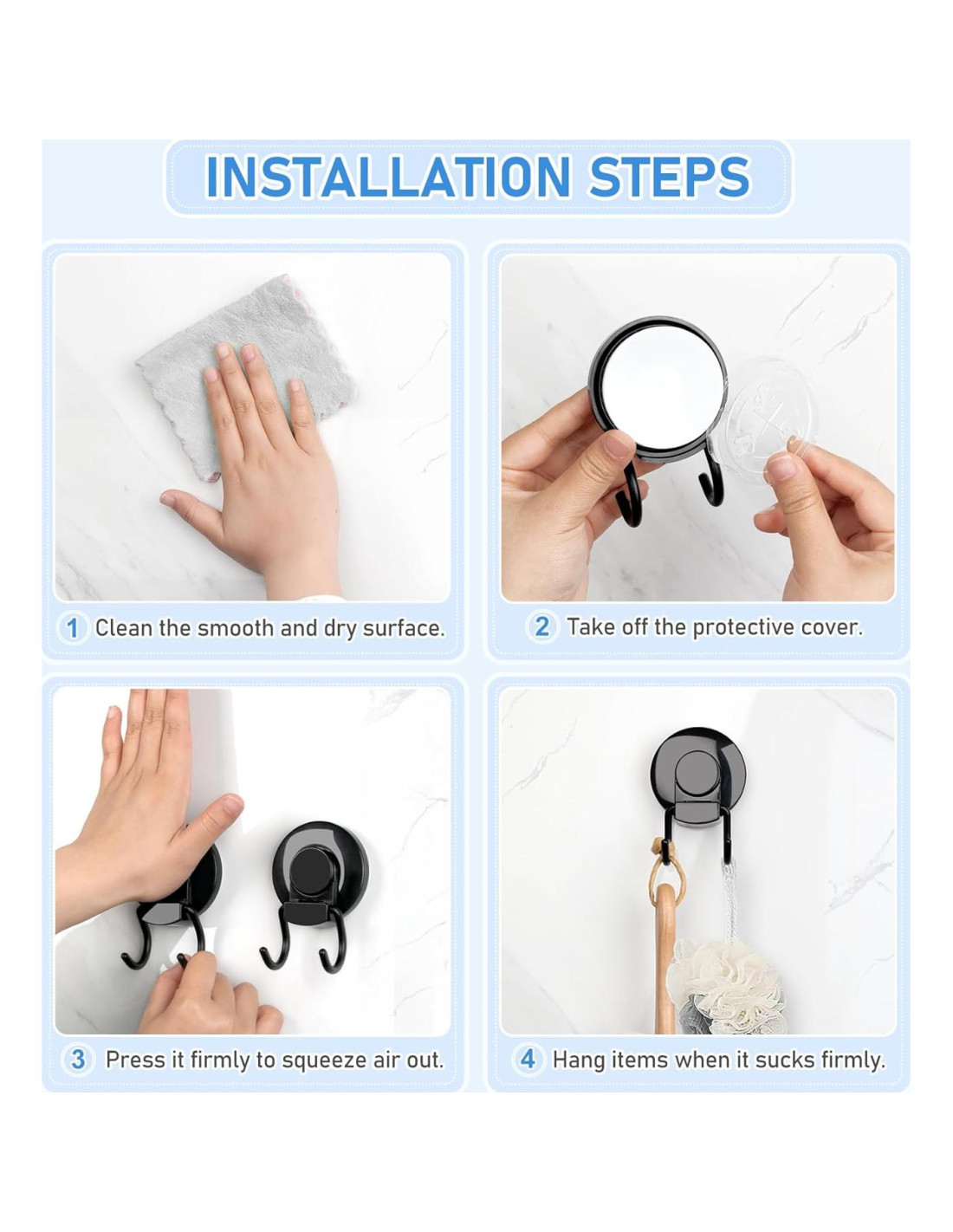 INSTALLATION STEPS

1 Clean the smooth and dry surface.

2 Take off the protective cover.

3 Press it firmly to squeeze air out.

4 Hang items when it sucks firmly.