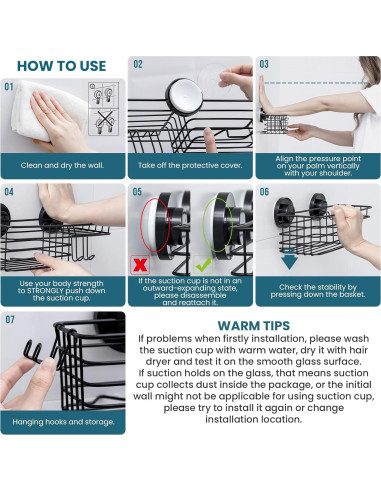 HOW TO USE

01

Clean and dry the wall.

02

Take off the protective cover.

03

Align the pressure point on your palm vertically with your shoulder.

04

Use your body strength to STRONGLY push down the suction cup.

05

If the suction cup is not in an outward-expanding state, please disassemble and reattach it.

06

Check the stability by pressing down the basket.

07

Hanging hooks and storage.

WARM TIPS

If problems when firstly installation, please wash the suction cup with warm water, dry it with hair dryer and test it on the smooth glass surface. If suction holds on the glass, that means suction cup collects dust inside the package, or the initial wall might not be applicable for using suction cup, please try to install it again or change installation location.