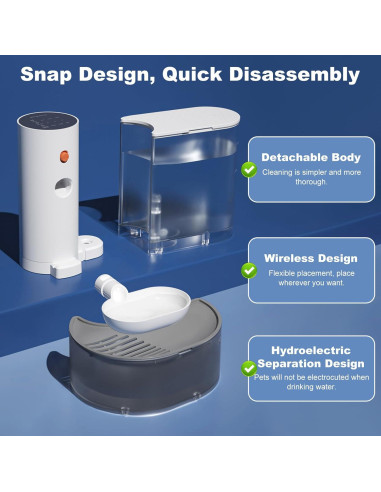 Snap Design, Quick Disassembly

Detachable Body
Cleaning is simpler and more thorough.

Wireless Design
Flexible placement, place wherever you want.

Hydroelectric Separation Design
Pets will not be electrocuted when drinking water.