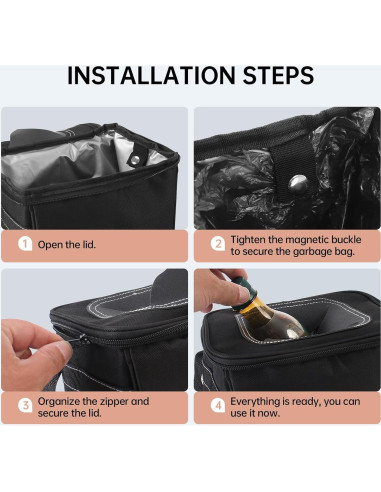 INSTALLATION STEPS

1 Open the lid.

2 Tighten the magnetic buckle to secure the garbage bag.

3 Organize the zipper and secure the lid.

4 Everything is ready, you can use it now.