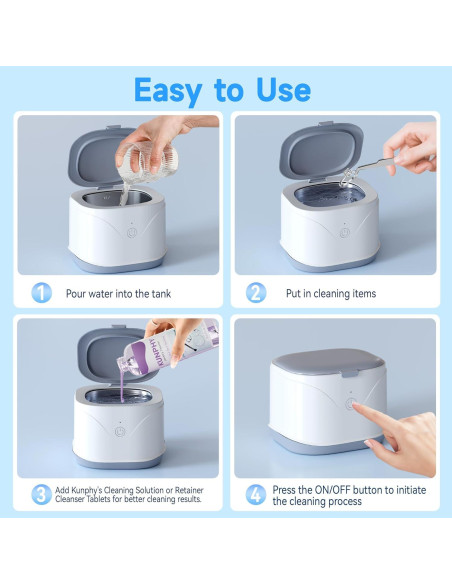 Easy to Use

1 Pour water into the tank

2 Put in cleaning items

KUNPHY

3 Add Kunphy's Cleaning Solution or Retainer Cleanser Tablets for better cleaning results.

4 Press the ON/OFF button to initiate the cleaning process