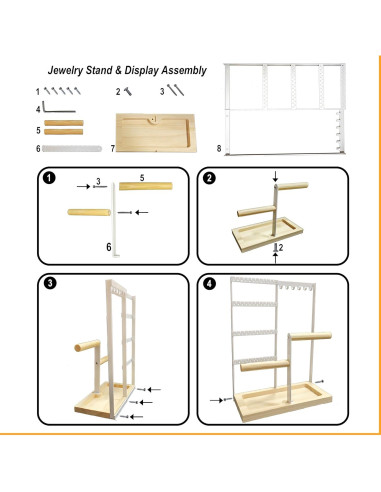 Jewelry Stand & Display Assembly

1

2

3

4

5

6

7

8

1

3

5

6

2

2

3

4