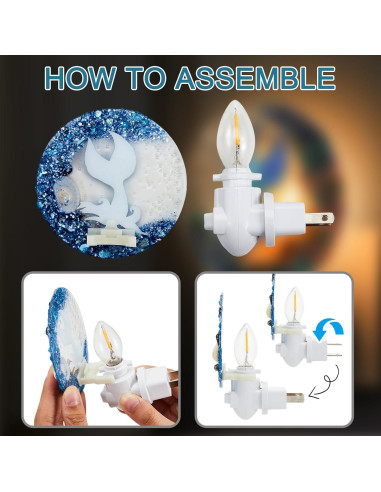 HOW TO ASSEMBLE