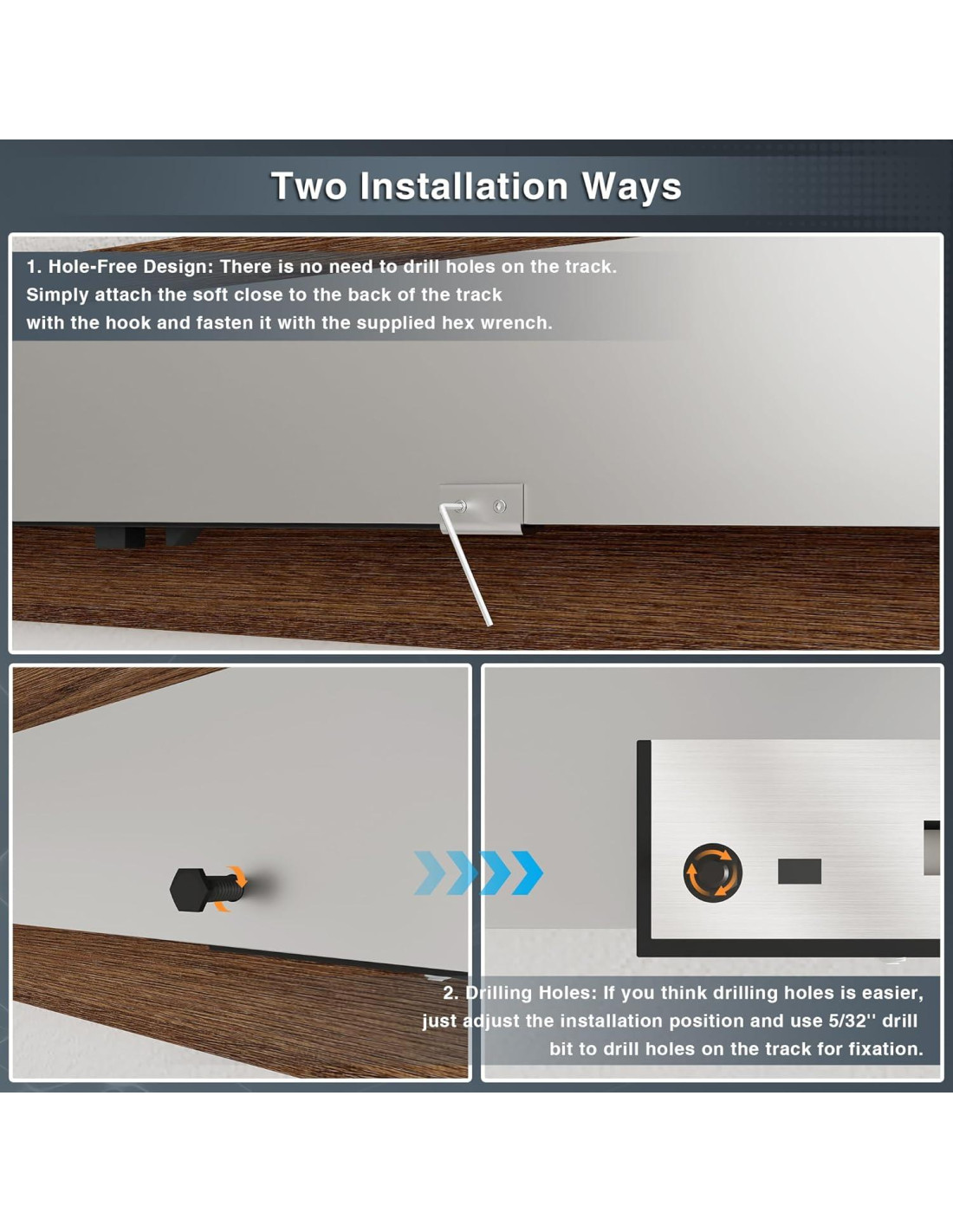 Two Installation Ways

1. Hole-Free Design: There is no need to drill holes on the track. Simply attach the soft close to the back of the track with the hook and fasten it with the supplied hex wrench.

2. Drilling Holes: If you think drilling holes is easier, just adjust the installation position and use 5/32'' drill bit to drill holes on the track for fixation.