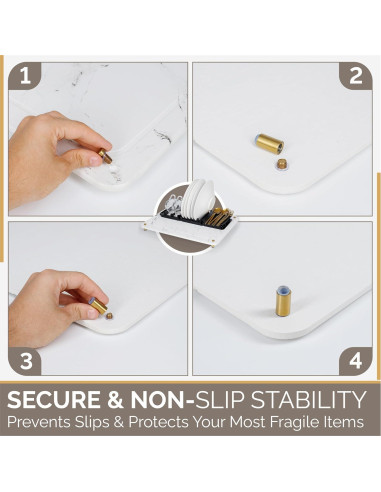 1

2

3

4

SECURE & NON-SLIP STABILITY
Prevents Slips & Protects Your Most Fragile Items