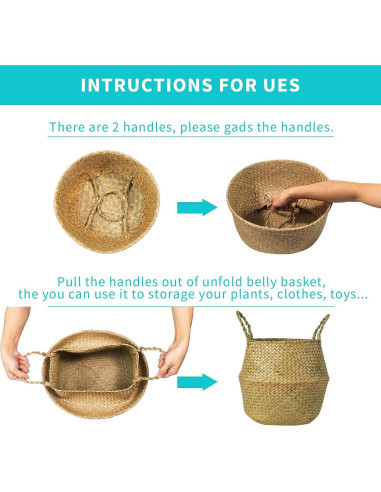 INTRUCTIONS FOR UES

There are 2 handles, please gads the handles.

Pull the handles out of unfold belly basket, the you can use it to storage your plants, clothes, toys...