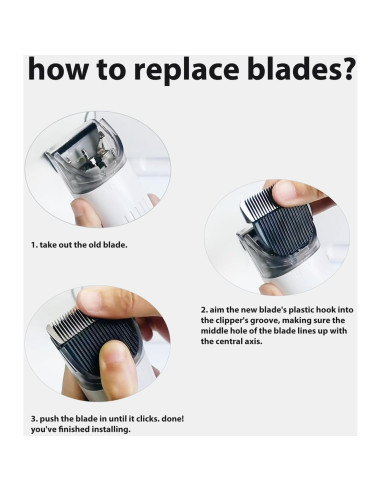 how to replace blades?

1. take out the old blade.

2. aim the new blade's plastic hook into the clipper's groove, making sure the middle hole of the blade lines up with the central axis.

3. push the blade in until it clicks. done! you've finished installing.