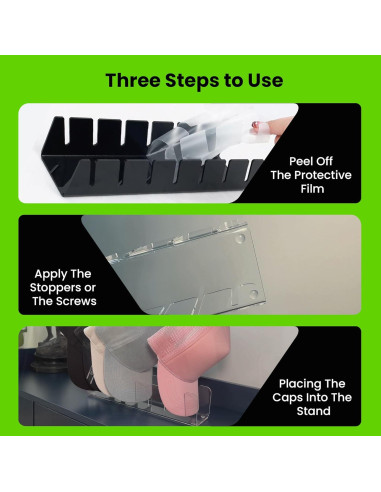 Three Steps to Use

Peel Off The Protective Film

Apply The Stoppers or The Screws

Placing The Caps Into The Stand