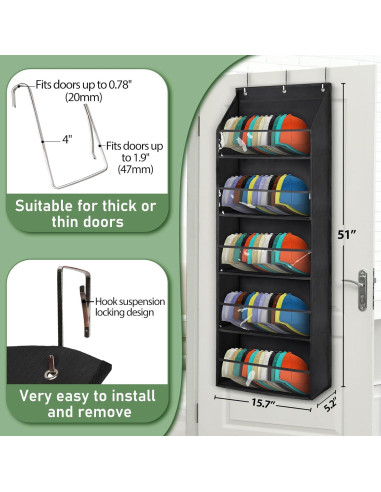 Fits doors up to 0.78" (20mm)

4"

Fits doors up to 1.9" (47mm)

Suitable for thick or thin doors

Hook suspension locking design

Very easy to install and remove

51"

15.7"

5.2"