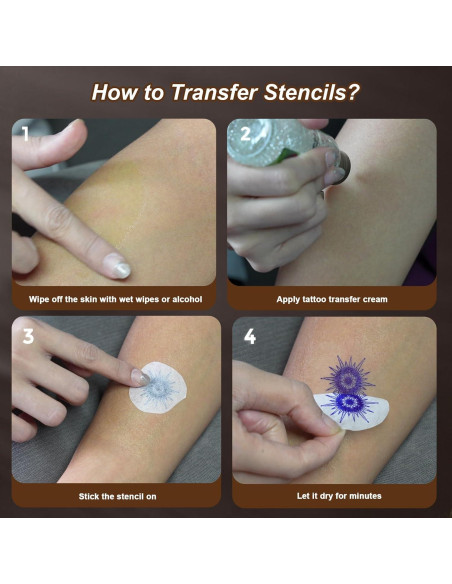 How to Transfer Stencils?

1

Wipe off the skin with wet wipes or alcohol

2

Apply tattoo transfer cream

3

Stick the stencil on

4

Let it dry for minutes