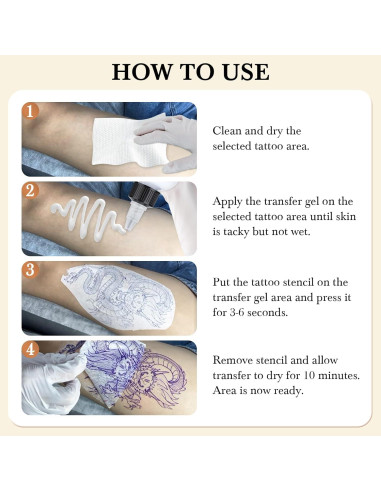 HOW TO USE

1

Clean and dry the selected tattoo area.

2

Apply the transfer gel on the selected tattoo area until skin is tacky but not wet.

3

Put the tattoo stencil on the transfer gel area and press it for 3-6 seconds.

4

Remove stencil and allow transfer to dry for 10 minutes. Area is now ready.