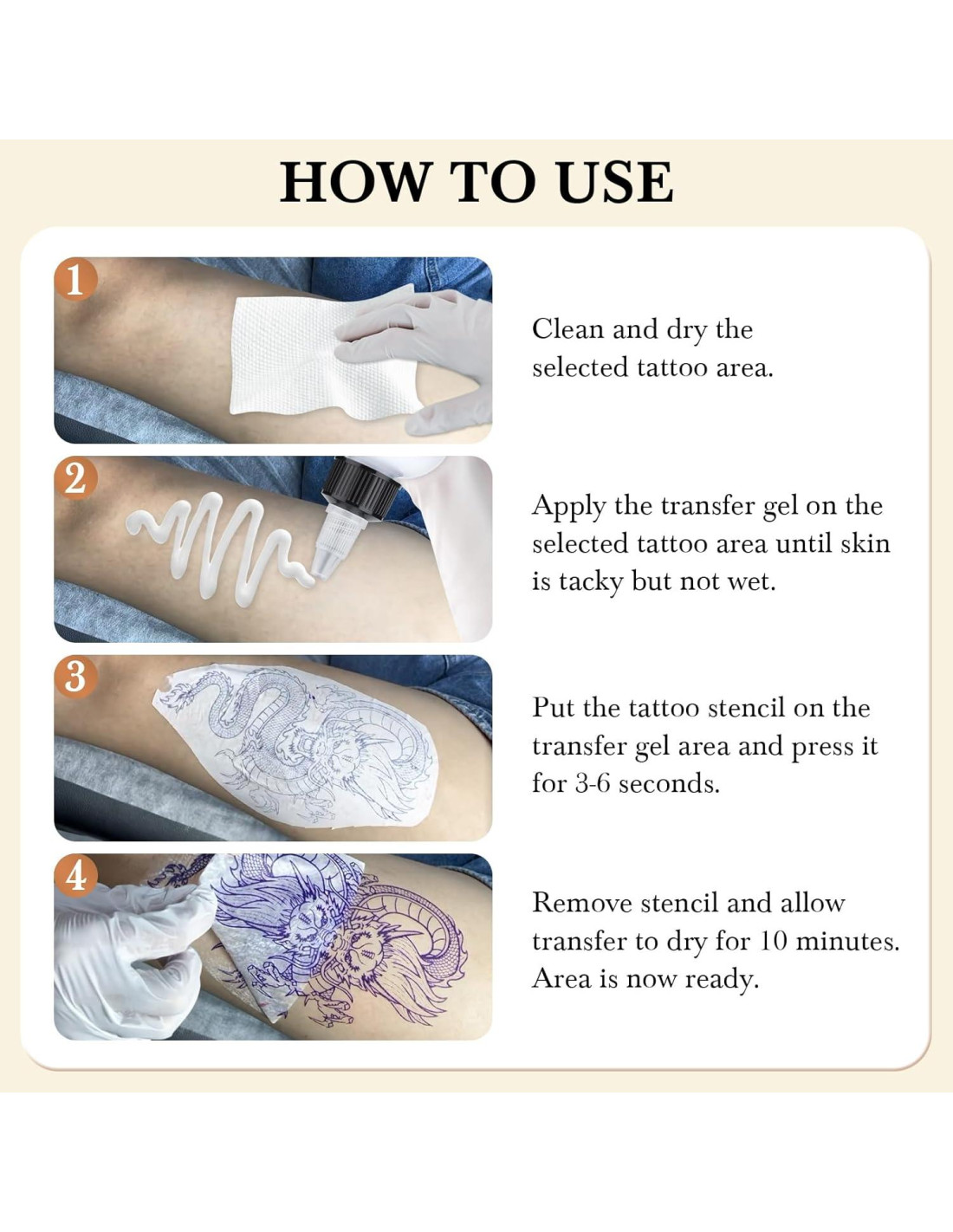 HOW TO USE

1

Clean and dry the selected tattoo area.

2

Apply the transfer gel on the selected tattoo area until skin is tacky but not wet.

3

Put the tattoo stencil on the transfer gel area and press it for 3-6 seconds.

4

Remove stencil and allow transfer to dry for 10 minutes. Area is now ready.