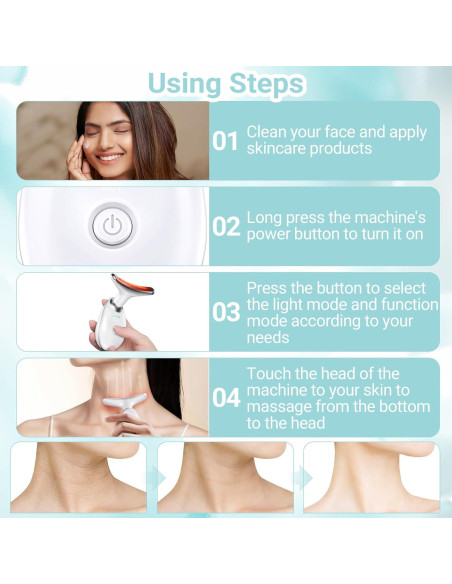 Using Steps

01 Clean your face and apply skincare products

02 Long press the machine's power button to turn it on

03 Press the button to select the light mode and function mode according to your needs

04 Touch the head of the machine to your skin to massage from the bottom to the head