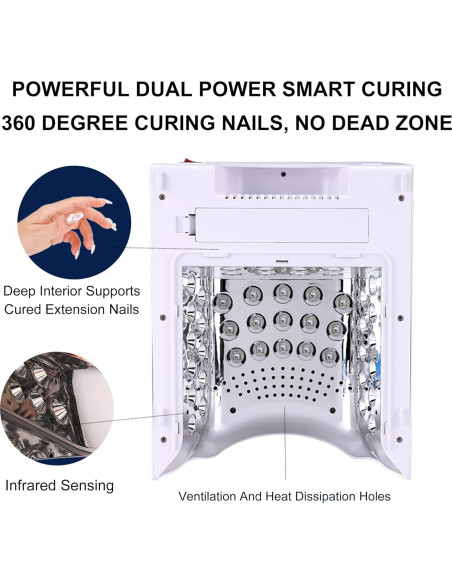 POWERFUL DUAL POWER SMART CURING
360 DEGREE CURING NAILS, NO DEAD ZONE

Deep Interior Supports Cured Extension Nails

Infrared Sensing

Ventilation And Heat Dissipation Holes